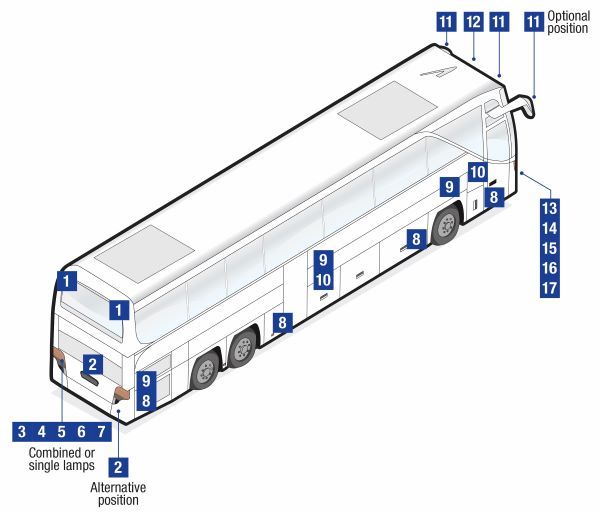 11 12 11 11 Optional position

10
9
8

13
14
15
16
17

8

9
10

1

1

8

2

9
8

3 4 5 6 7

Combined or single lamps

2

Alternative position